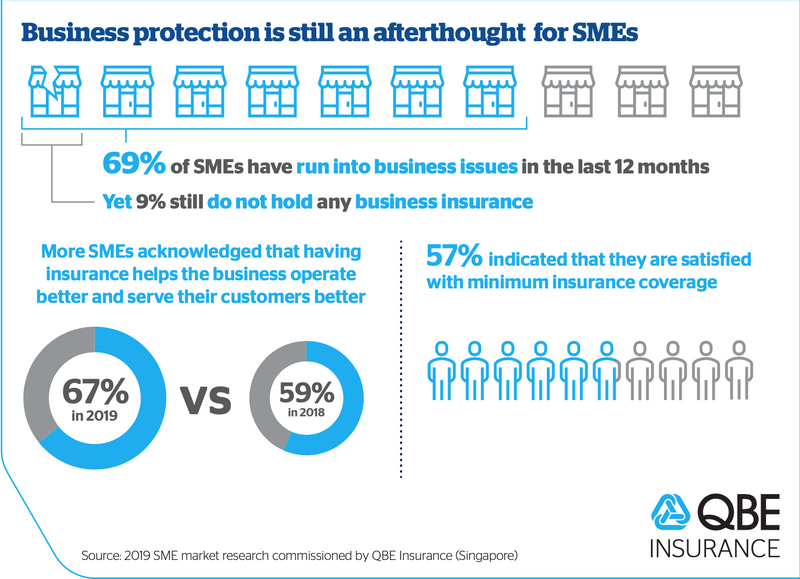 Business protection is still an afterthought for SMEs

69% of SMEs have run into business issues in the last 12 months

Yet 9% still do not hold any business insurance

More SMEs acknowledged that having insurance helps the business operate better and serve their customers better

67% in 2019

VS

59% in 2018

57% indicated that they are satisfied with minimum insurance coverage

QBE INSURANCE

Source: 2019 SME market research commissioned by QBE Insurance (Singapore)