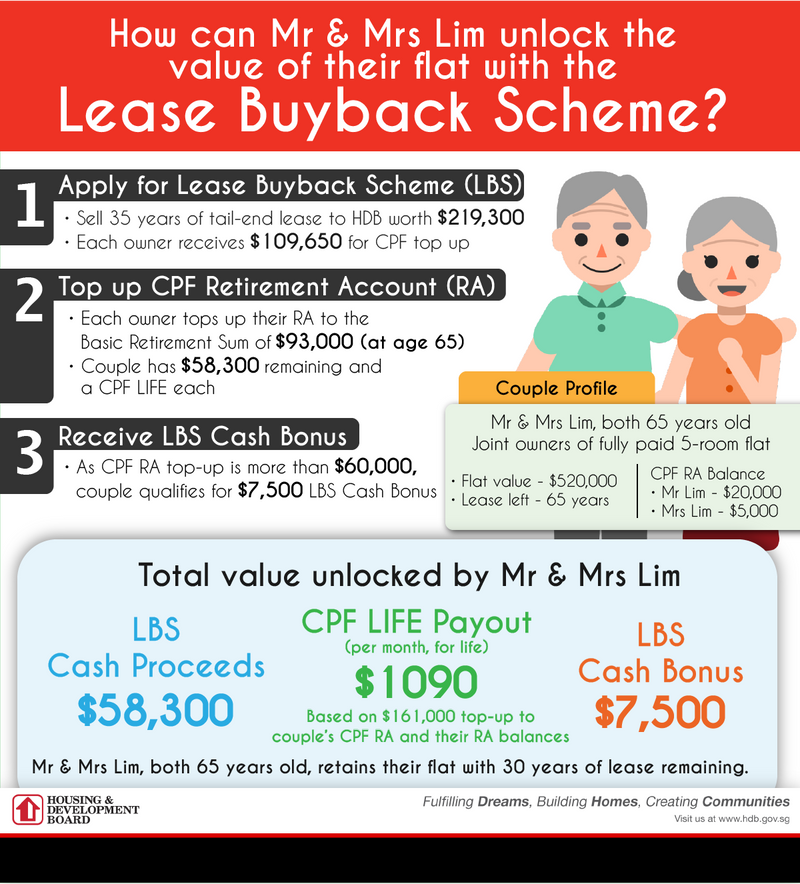 How can Mr & Mrs Lim unlock the value of their flat with the

Lease Buyback Scheme?

1 Apply for Lease Buyback Scheme (LBS)

· Sell 35 years of tail-end lease to HDB worth $219,300
· Each owner receives $109,650 for CPF top up

2 Top up CPF Retirement Account (RA)

· Each owner tops up their RA to the Basic Retirement Sum of $93,000 (at age 65)
· Couple has $58,300 remaining and a CPF LIFE each

3 Receive LBS Cash Bonus

· As CPF RA top-up is more than $60,000, couple qualifies for $7,500 LBS Cash Bonus

Couple Profile

Mr & Mrs Lim, both 65 years old
Joint owners of fully paid 5-room flat

· Flat value - $520,000
· Lease left - 65 years

CPF RA Balance
· Mr Lim - $20,000
· Mrs Lim - $5,000

Total value unlocked by Mr & Mrs Lim

LBS Cash Proceeds
$58,300

CPF LIFE Payout
(per month, for life)
$1090
Based on $161,000 top-up to couple's CPF RA and their RA balances

LBS Cash Bonus
$7,500

Mr & Mrs Lim, both 65 years old, retains their flat with 30 years of lease remaining.

HOUSING & DEVELOPMENT BOARD

Fulfilling Dreams, Building Homes, Creating Communities
Visit us at www.hdb.gov.sg